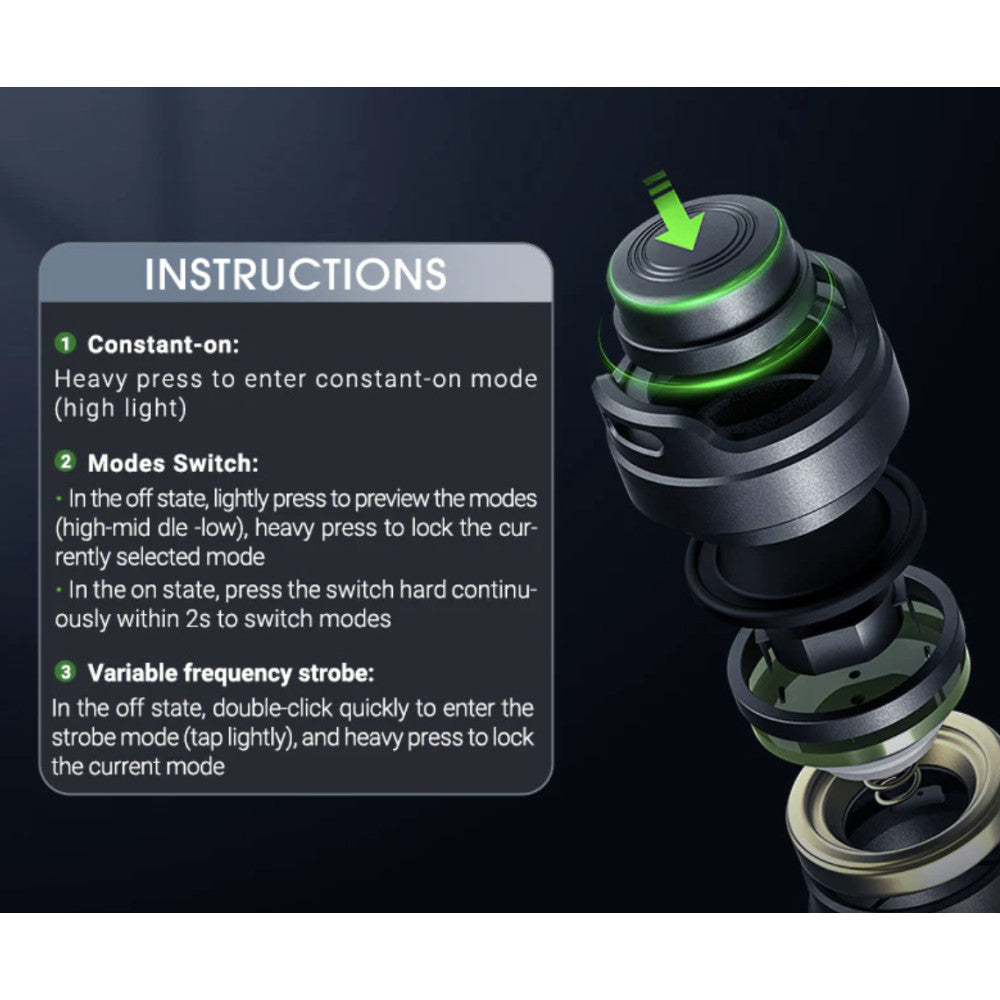 INSTRUCTIONS

1 Constant-on:
Heavy press to enter constant-on mode (high light)

2 Modes Switch:
· In the off state, lightly press to preview the modes (high-mid dle -low), heavy press to lock the currently selected mode
· In the on state, press the switch hard continuously within 2s to switch modes

3 Variable frequency strobe:
In the off state, double-click quickly to enter the strobe mode (tap lightly), and heavy press to lock the current mode