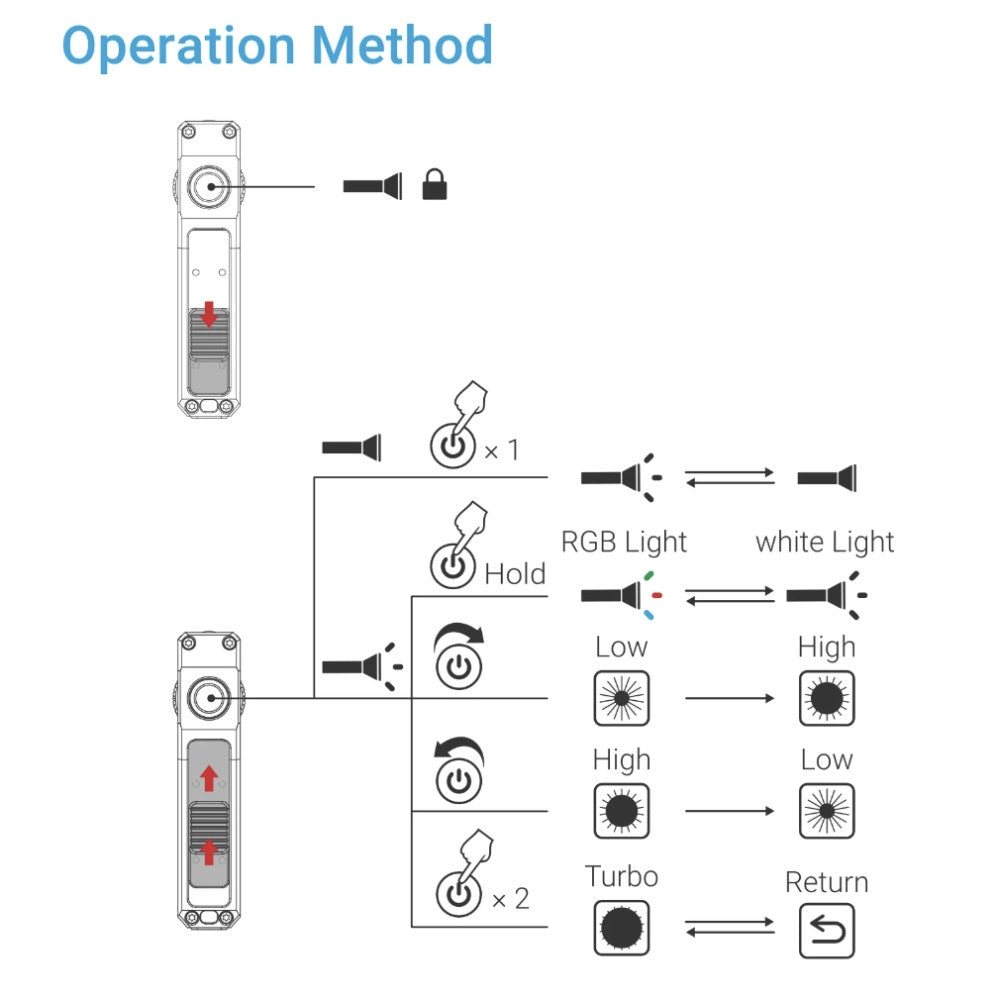 Operation Method

× 1

Hold

RGB Light

white Light

Low

High

High

Low

× 2

Turbo

Return