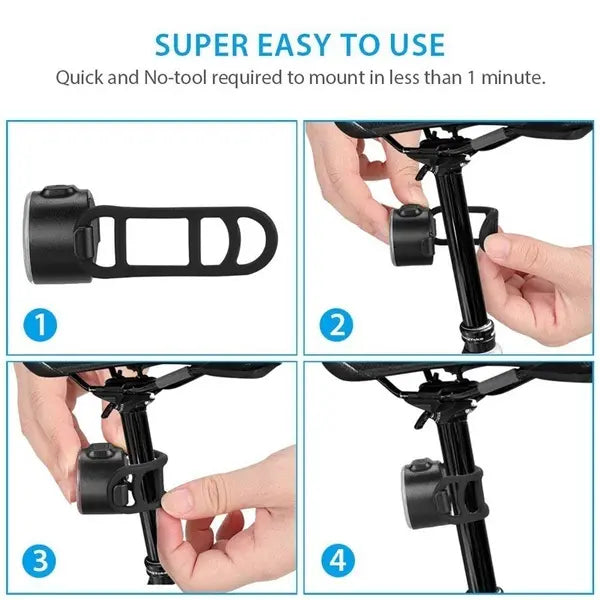 SUPER EASY TO USE

Quick and No-tool required to mount in less than 1 minute.

1

2

3

4