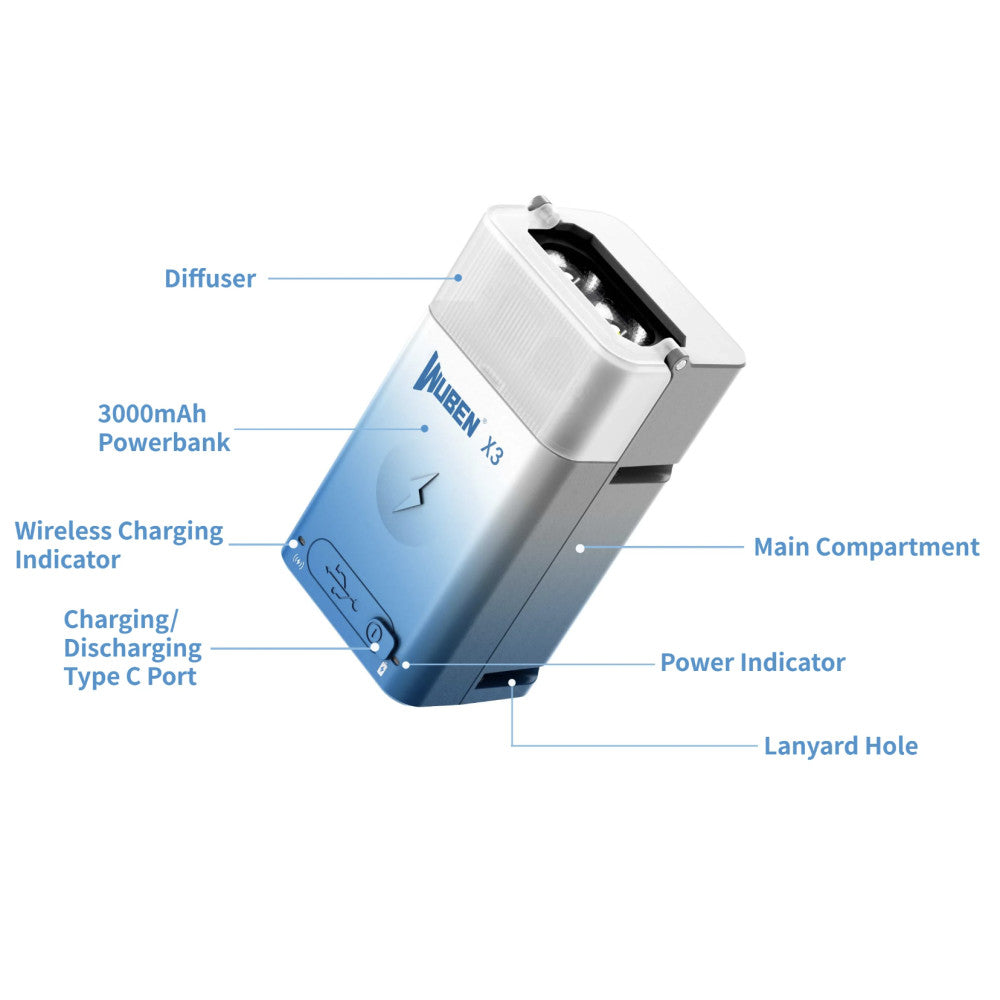 Diffuser

3000mAh Powerbank

WUBEN X3

Wireless Charging Indicator

Charging/ Discharging Type C Port

Main Compartment

Power Indicator

Lanyard Hole