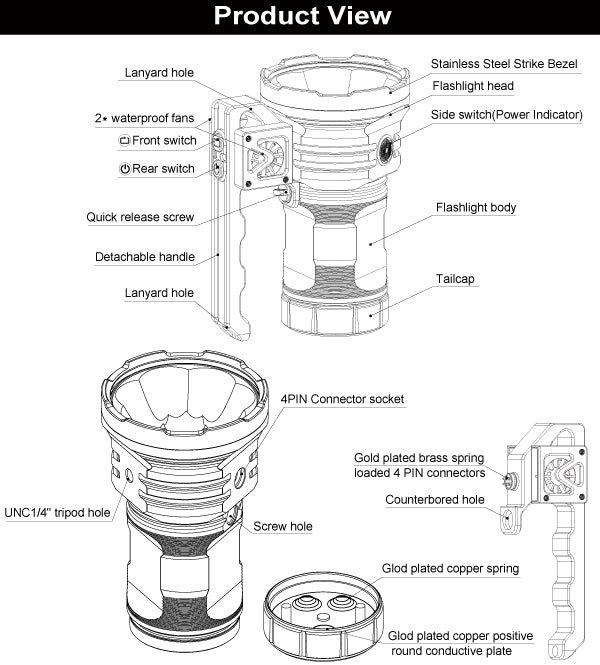 Product View

Lanyard hole

2* waterproof fans

Front switch

Rear switch

Quick release screw

Detachable handle

Lanyard hole

Stainless Steel Strike Bezel

Flashlight head

Side switch(Power Indicator)

Flashlight body

Tailcap

4PIN Connector socket

UNC1/4" tripod hole

Screw hole

Gold plated brass spring loaded 4 PIN connectors

Counterbored hole

Glod plated copper spring

Glod plated copper positive round conductive plate