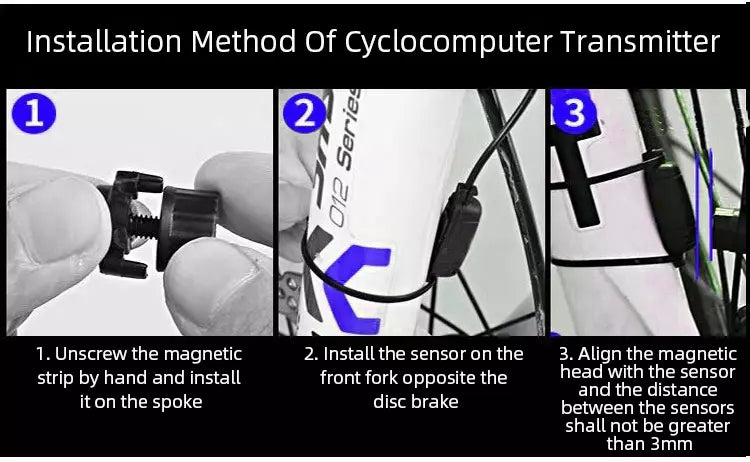 Installation Method Of Cyclocomputer Transmitter

1

2

012 Series

3

1. Unscrew the magnetic strip by hand and install it on the spoke

2. Install the sensor on the front fork opposite the disc brake

3. Align the magnetic head with the sensor and the distance between the sensors shall not be greater than 3mm